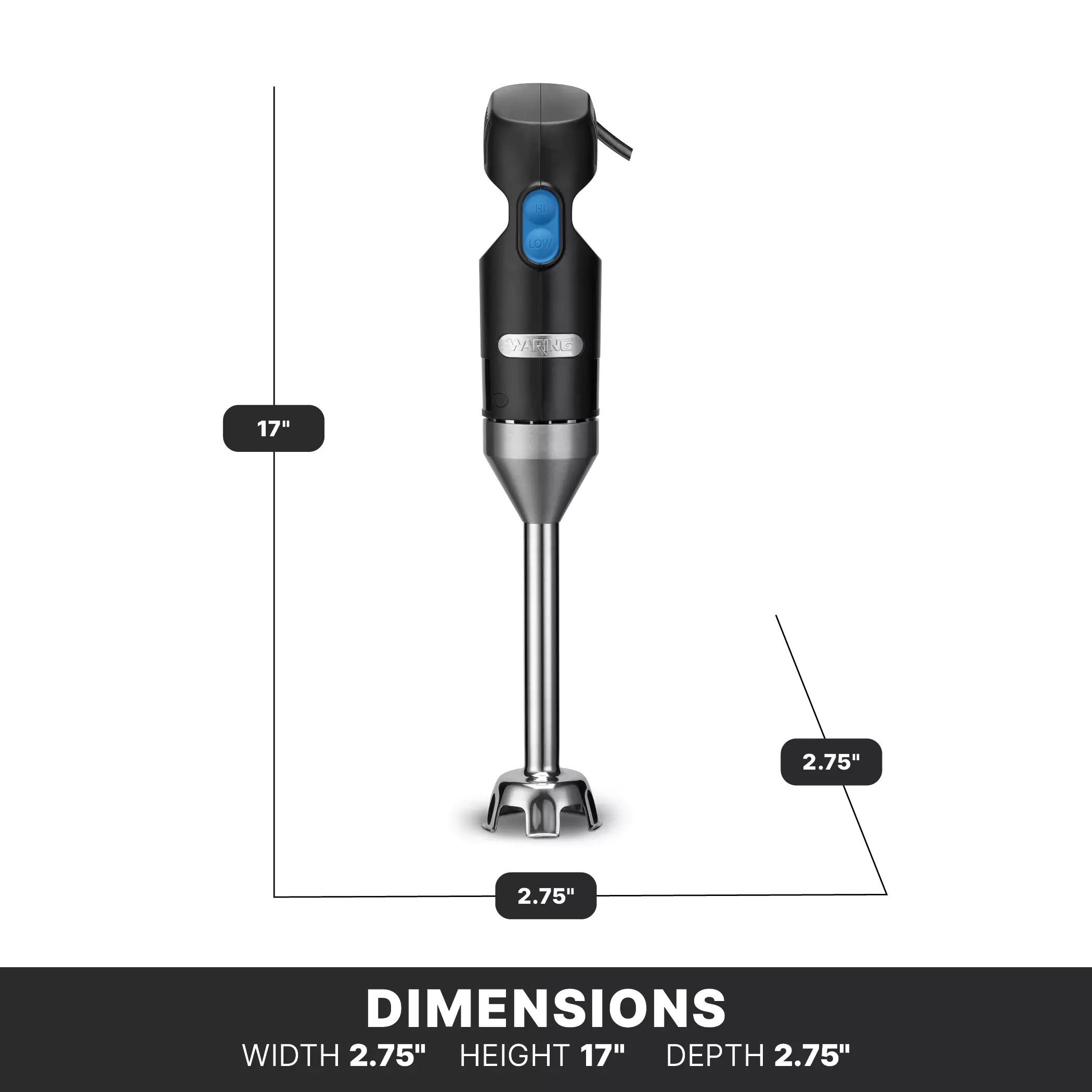 HI
LOW
WARING

17"

2.75"

2.75"

DIMENSIONS
WIDTH 2.75" HEIGHT 17" DEPTH 2.75"